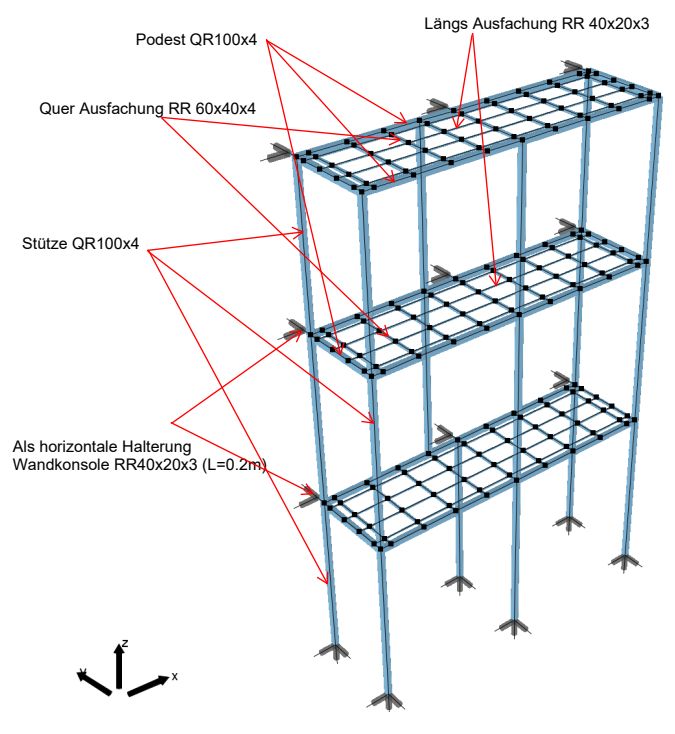 Podest QR100x4

Längs Ausfachung RR 40x20x3

Quer Ausfachung RR 60x40x4

Stütze QR100x4

Als horizontale Halterung
Wandkonsole RR40x20x3 (L=0.2m)

z
y
x